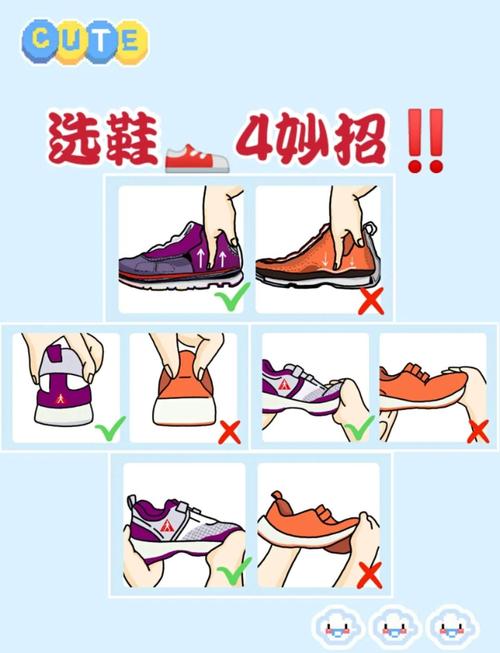 CUTE

选鞋 4妙招 ‼