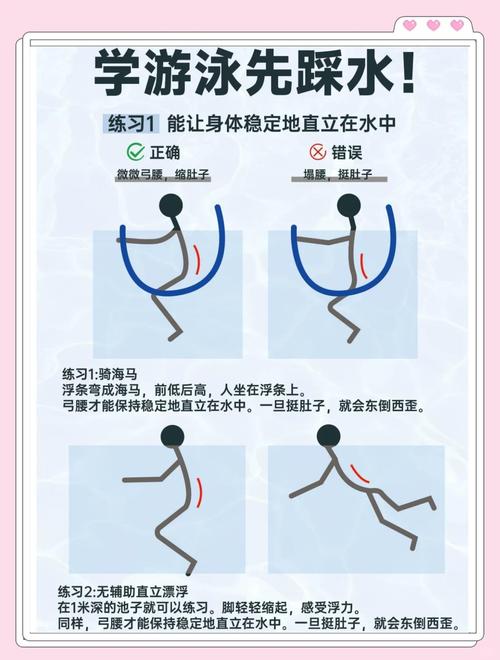 学游泳先踩水！

练习1 能让身体稳定地直立在水中

正确
微微弓腰，缩肚子

错误
塌腰，挺肚子

练习1:骑海马
浮条弯成海马，前低后高，人坐在浮条上。
弓腰才能保持稳定地直立在水中。一旦挺肚子，就会东倒西歪。

练习2:无辅助直立漂浮
在1米深的池子就可以练习。脚轻轻缩起，感受浮力。
同样，弓腰才能保持稳定地直立在水中。一旦挺肚子，就会东倒西歪。