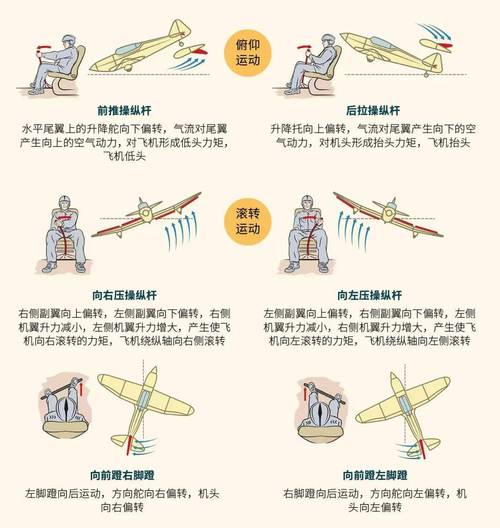 俯仰运动

前推操纵杆
水平尾翼上的升降舵向下偏转，气流对尾翼产生向上的空气动力，对飞机形成低头力矩，飞机低头

后拉操纵杆
升降托向上偏转，气流对尾翼产生向下的空气动力，对机头形成抬头力矩，飞机抬头

滚转运动

向右压操纵杆
右侧副翼向上偏转，左侧副翼向下偏转，右侧机翼升力减小，左侧机翼升力增大，产生使飞机向右滚转的力矩，飞机绕纵轴向右侧滚转

向左压操纵杆
左侧副翼向上偏转，右侧副翼向下偏转，左侧机翼升力减小，右侧机翼升力增大，产生使飞机向左滚转的力矩，飞机绕纵轴向左侧滚转

向前蹬右脚蹬
左脚蹬向后运动，方向舵向右偏转，机头向右偏转

向前蹬左脚蹬
右脚蹬向后运动，方向舵向左偏转，机头向左偏转