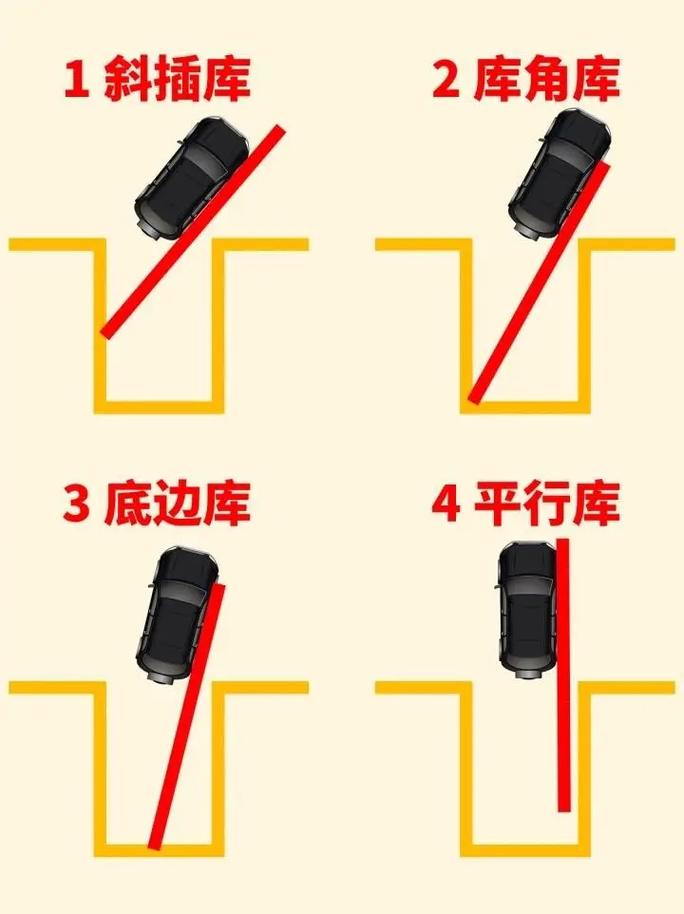 1 斜插库

2 库角库

3 底边库

4 平行库