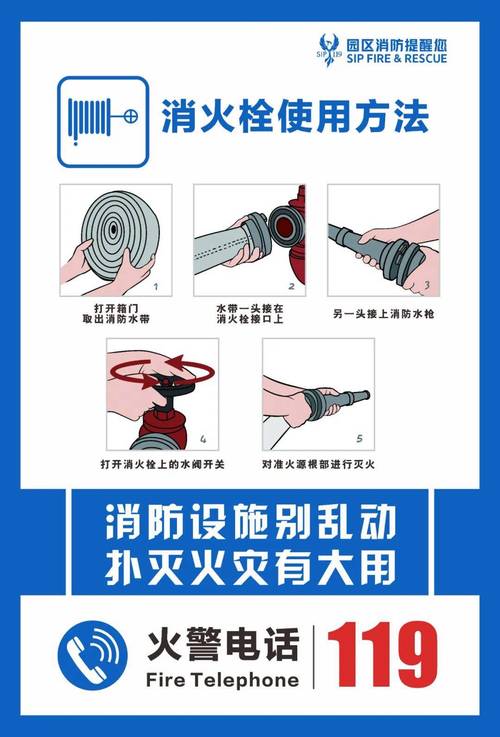 SIP 119 园区消防提醒您
SIP FIRE & RESCUE

消火栓使用方法

1
打开箱门
取出消防水带

2
水带一头接在
消火栓接口上

3
另一头接上消防水枪

4
打开消火栓上的水阀开关

5
对准火源根部进行灭火

消防设施别乱动
扑灭火灾有大用

火警电话
Fire Telephone
119