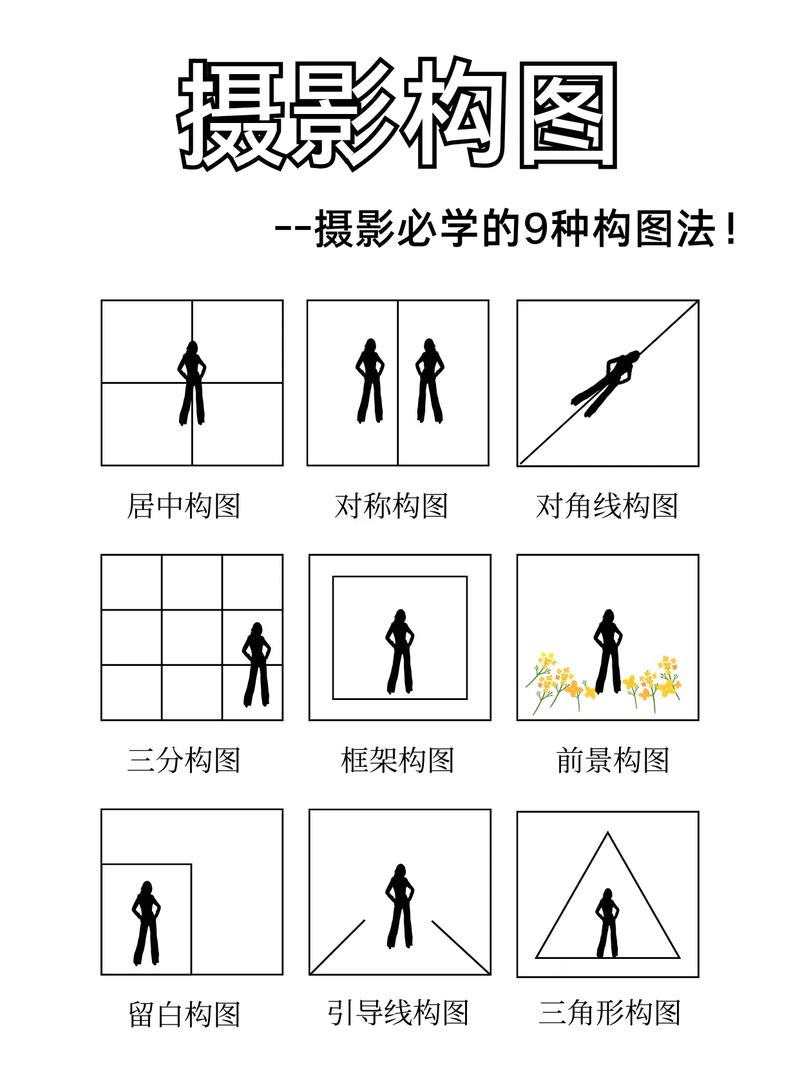 摄影构图

--摄影必学的9种构图法！

居中构图

对称构图

对角线构图

三分构图

框架构图

前景构图

留白构图

引导线构图

三角形构图