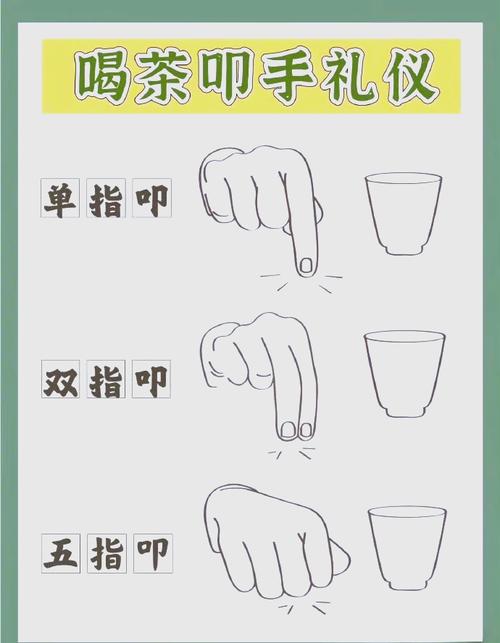 喝茶叩手礼仪

单指叩

双指叩

五指叩