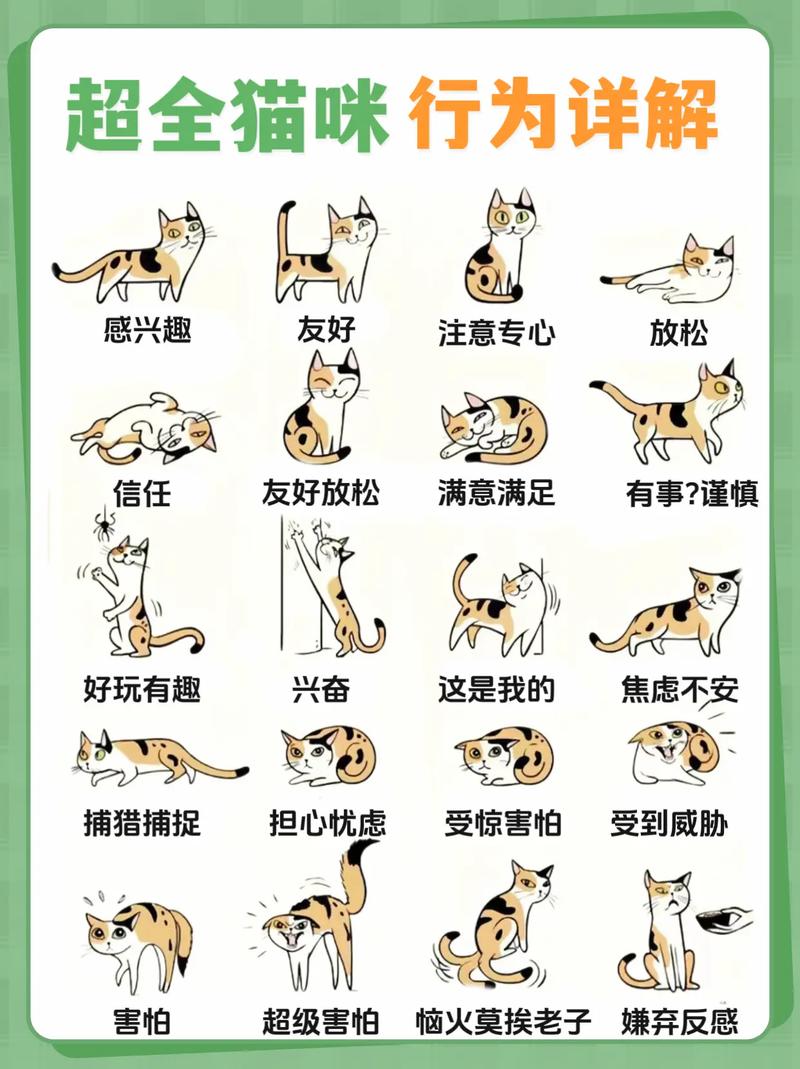 超全猫咪 行为详解

感兴趣

友好

注意专心

放松

信任

友好放松

满意满足

有事?谨慎

好玩有趣

兴奋

这是我的

焦虑不安

捕猎捕捉

担心忧虑

受惊害怕

受到威胁

害怕

超级害怕

恼火莫挨老子

嫌弃反感