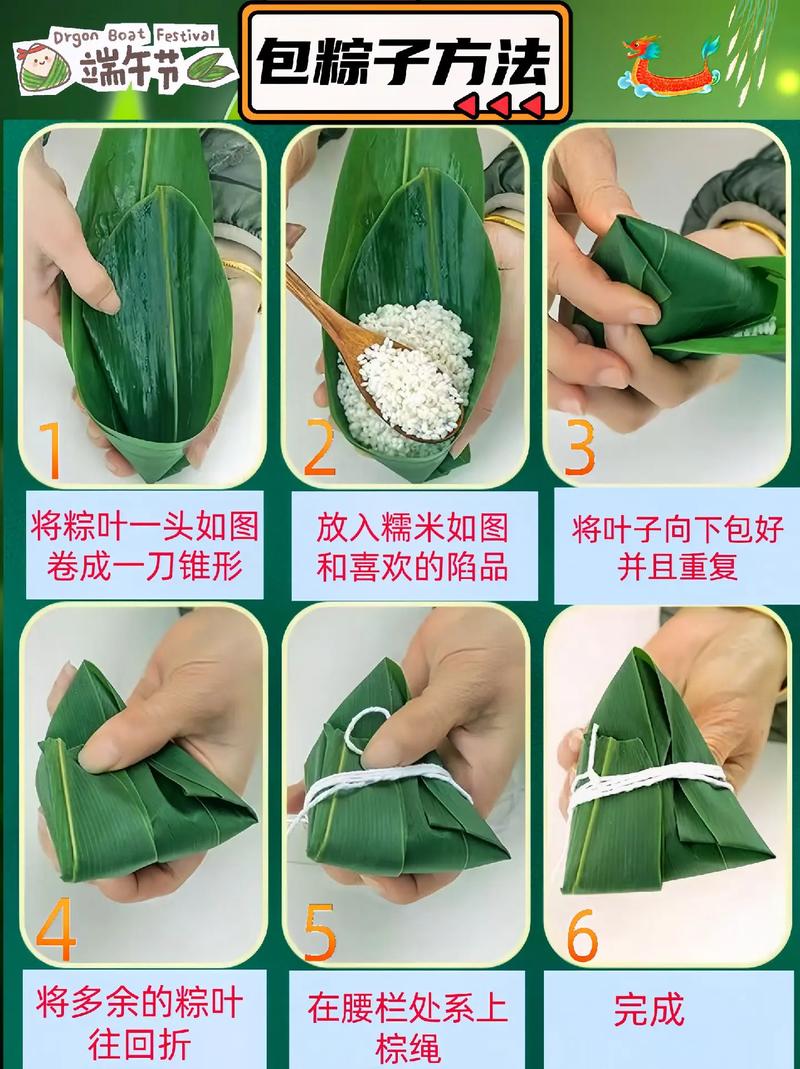 Drgon Boat Festival
端午节

包粽子方法

1
将粽叶一头如图卷成一刀锥形

2
放入糯米如图和喜欢的陷品

3
将叶子向下包好并且重复

4
将多余的粽叶往回折

5
在腰栏处系上棕绳

6
完成