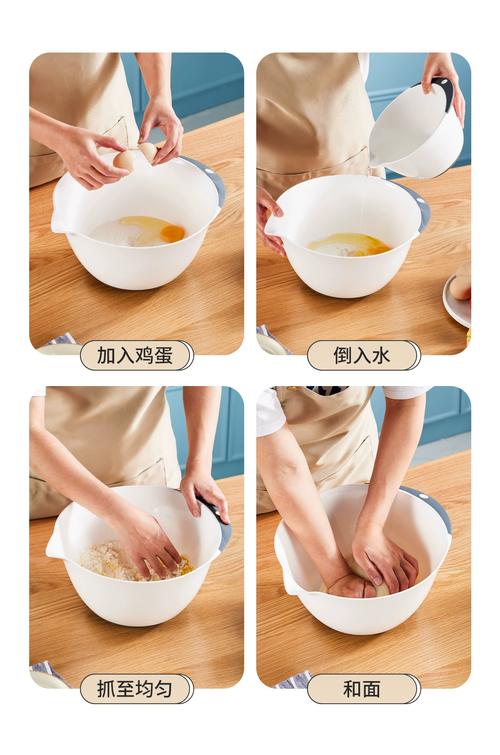 加入鸡蛋

倒入水

抓至均匀

和面