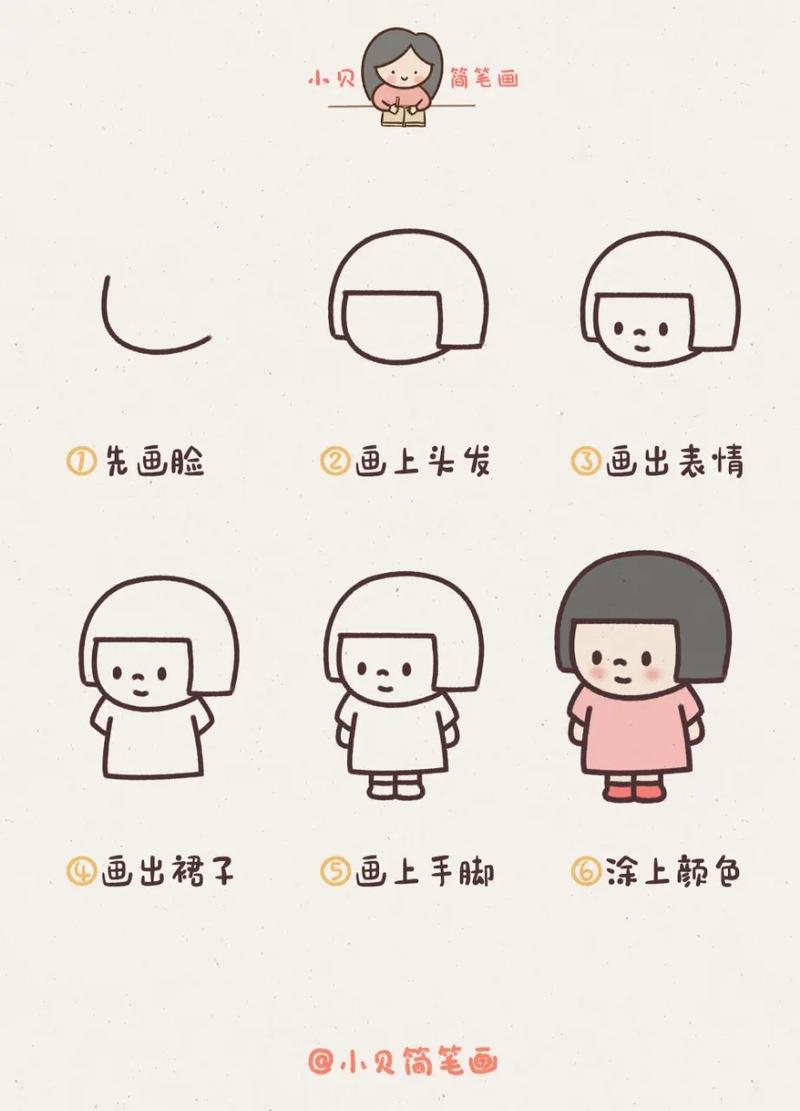 小贝 简笔画

①先画脸

②画上头发

③画出表情

④画出裙子

⑤画上手脚

⑥涂上颜色

@小贝简笔画