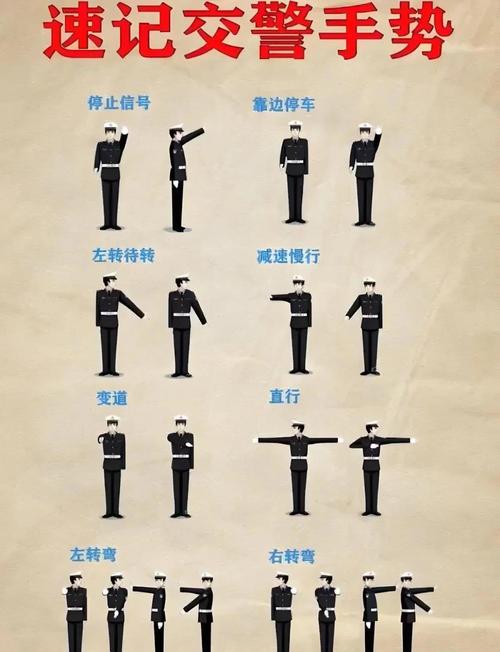 速记交警手势

停止信号

靠边停车

左转待转

减速慢行

变道

直行

左转弯

右转弯