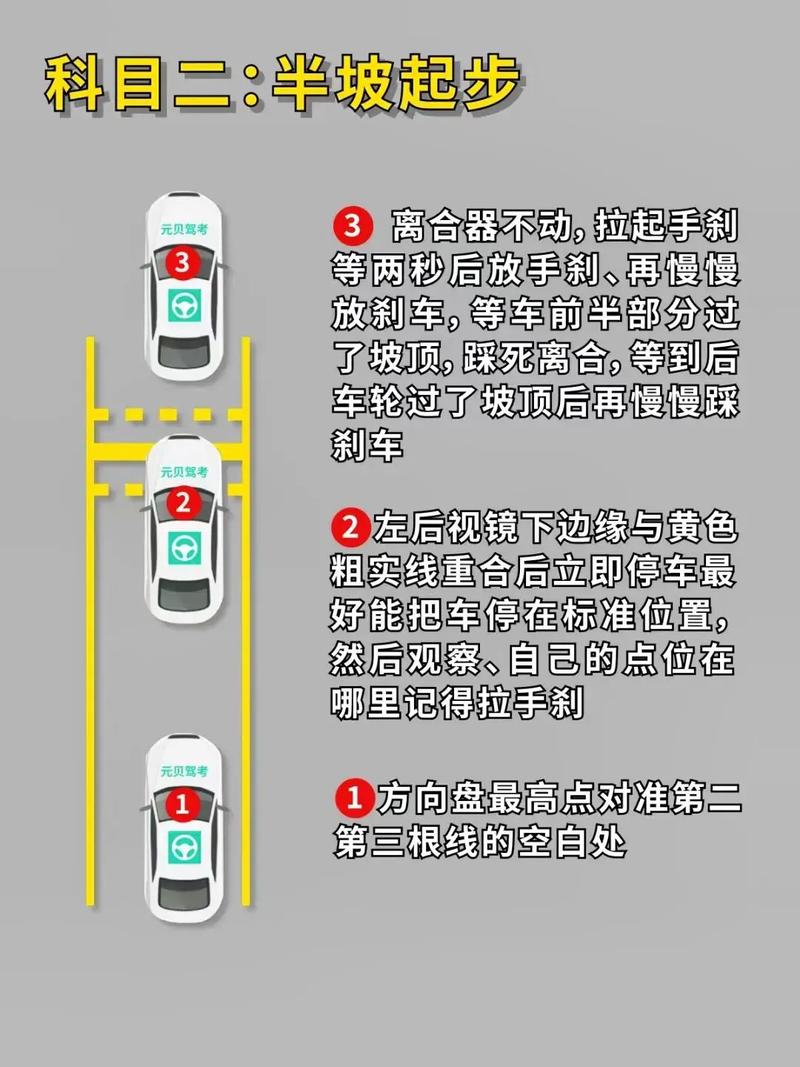 科目二:半坡起步

元贝驾考
3

元贝驾考
2

元贝驾考
1

3 离合器不动,拉起手刹等两秒后放手刹、再慢慢放刹车,等车前半部分过了坡顶,踩死离合,等到后车轮过了坡顶后再慢慢踩刹车

2 左后视镜下边缘与黄色粗实线重合后立即停车最好能把车停在标准位置,然后观察、自己的点位在哪里记得拉手刹

1 方向盘最高点对准第二第三根线的空白处